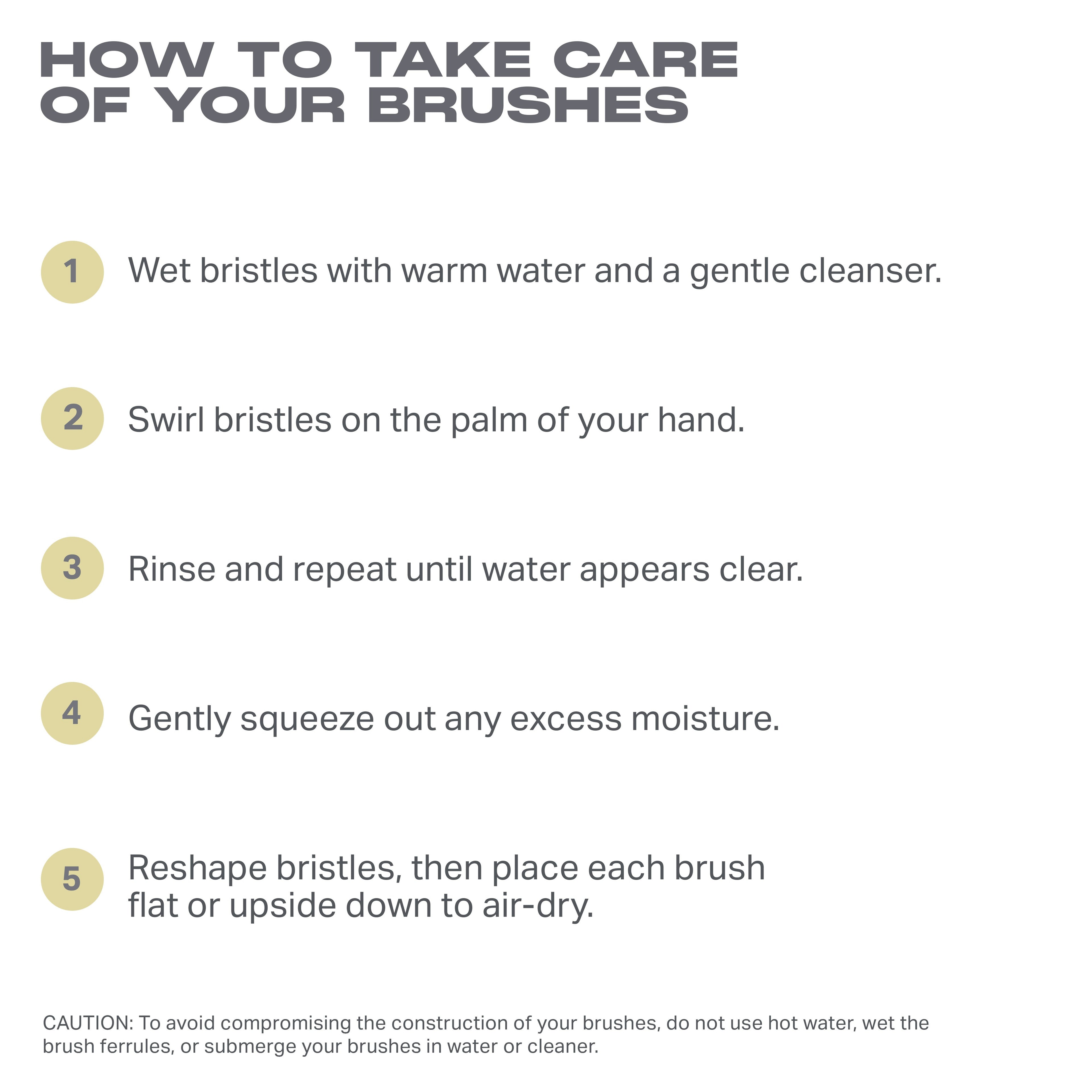 HOW TO TAKE CARE OF YOUR BRUSHES

1 Wet bristles with warm water and a gentle cleanser.

2 Swirl bristles on the palm of your hand.

3 Rinse and repeat until water appears clear.

4 Gently squeeze out any excess moisture.

5 Reshape bristles, then place each brush flat or upside down to air-dry.

CAUTION: To avoid compromising the construction of your brushes, do not use hot water, wet the brush ferrules, or submerge your brushes in water or cleaner.