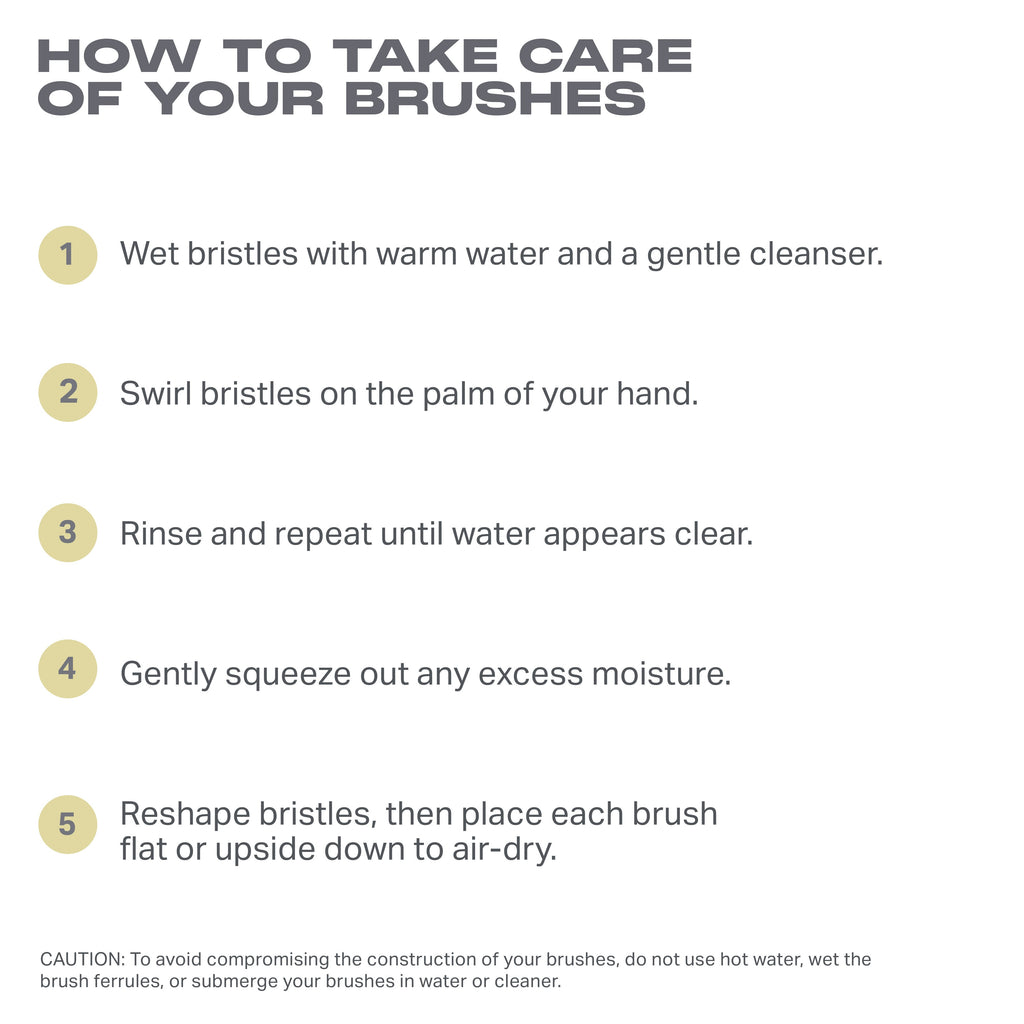 HOW TO TAKE CARE OF YOUR BRUSHES

1 Wet bristles with warm water and a gentle cleanser.

2 Swirl bristles on the palm of your hand.

3 Rinse and repeat until water appears clear.

4 Gently squeeze out any excess moisture.

5 Reshape bristles, then place each brush flat or upside down to air-dry.

CAUTION: To avoid compromising the construction of your brushes, do not use hot water, wet the brush ferrules, or submerge your brushes in water or cleaner.