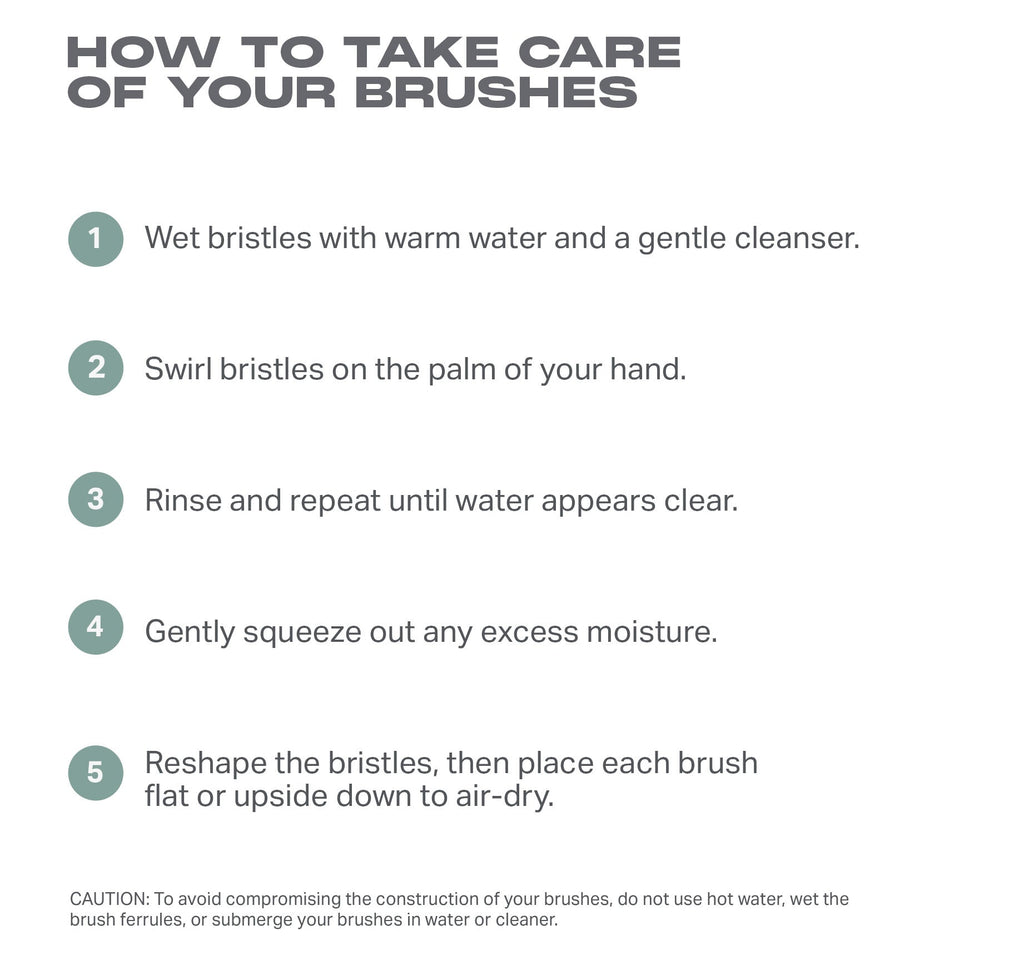 HOW TO TAKE CARE OF YOUR BRUSHES

1 Wet bristles with warm water and a gentle cleanser.

2 Swirl bristles on the palm of your hand.

3 Rinse and repeat until water appears clear.

4 Gently squeeze out any excess moisture.

5 Reshape the bristles, then place each brush flat or upside down to air-dry.

CAUTION: To avoid compromising the construction of your brushes, do not use hot water, wet the brush ferrules, or submerge your brushes in water or cleaner.