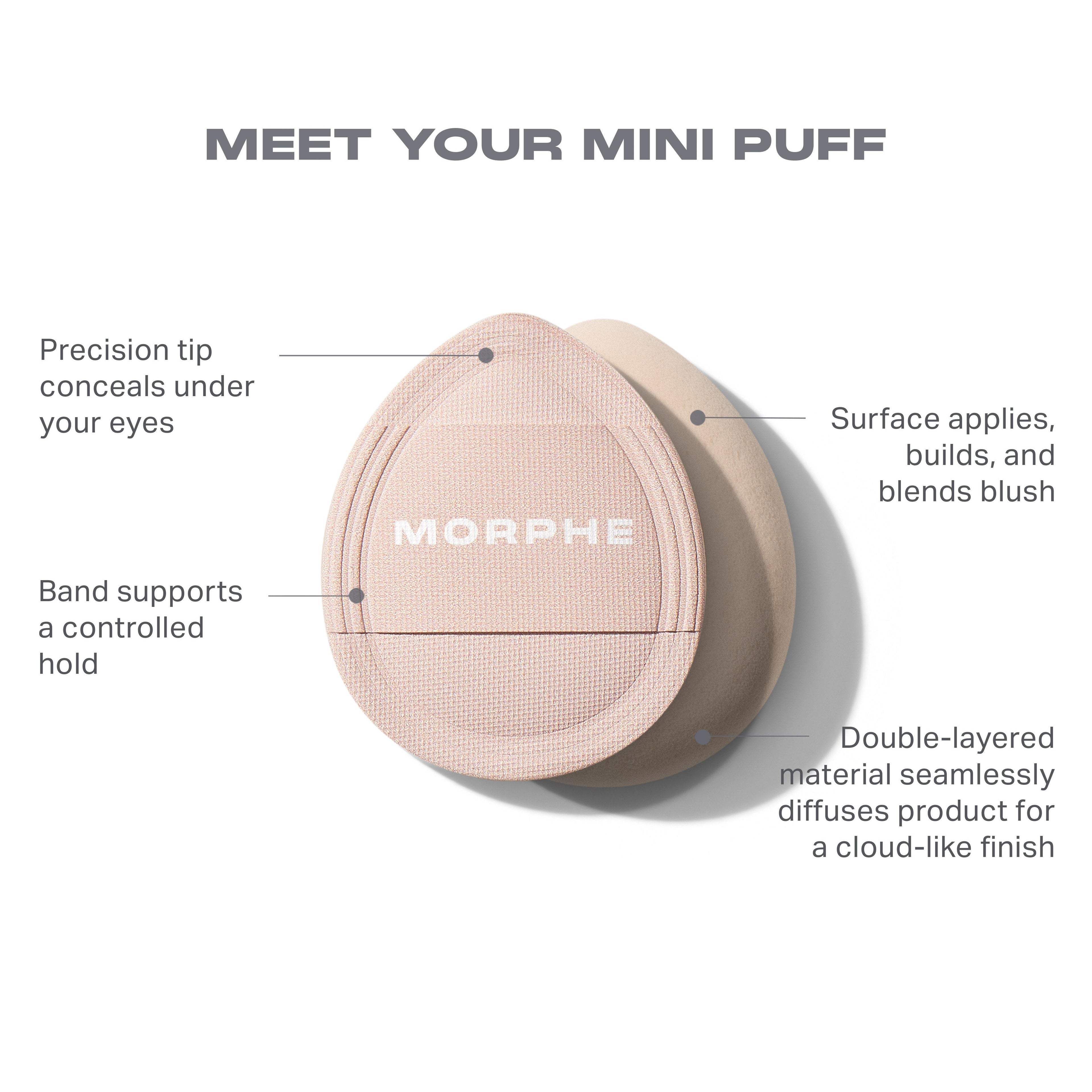 MEET YOUR MINI PUFF

Precision tip conceals under your eyes

Surface applies, builds, and blends blush

MORPHE

Band supports a controlled hold

Double-layered material seamlessly diffuses product for a cloud-like finish