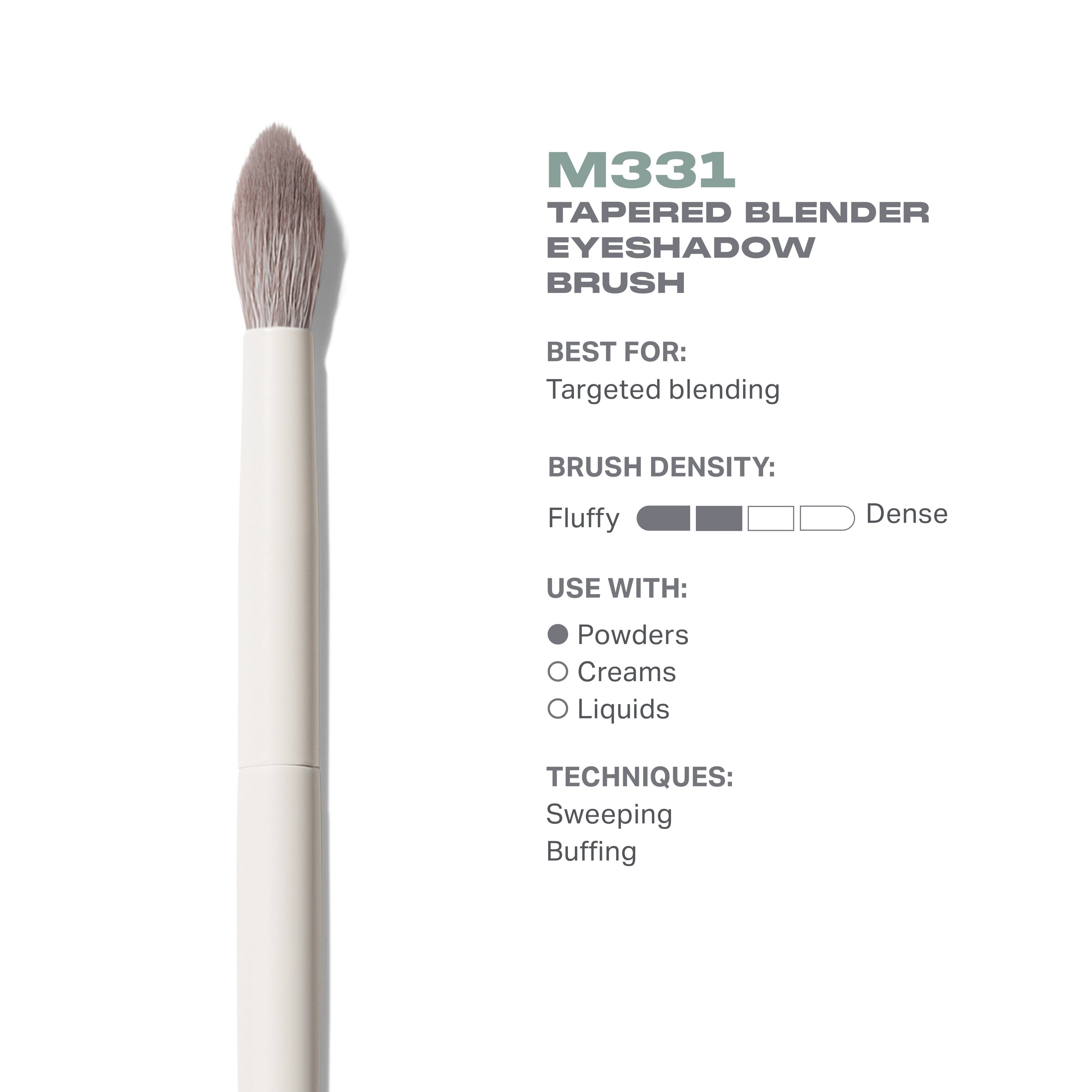 M331
TAPERED BLENDER EYESHADOW BRUSH

BEST FOR:
Targeted blending

BRUSH DENSITY:

Fluffy Dense

USE WITH:

Powders
Creams
Liquids

TECHNIQUES:
Sweeping
Buffing