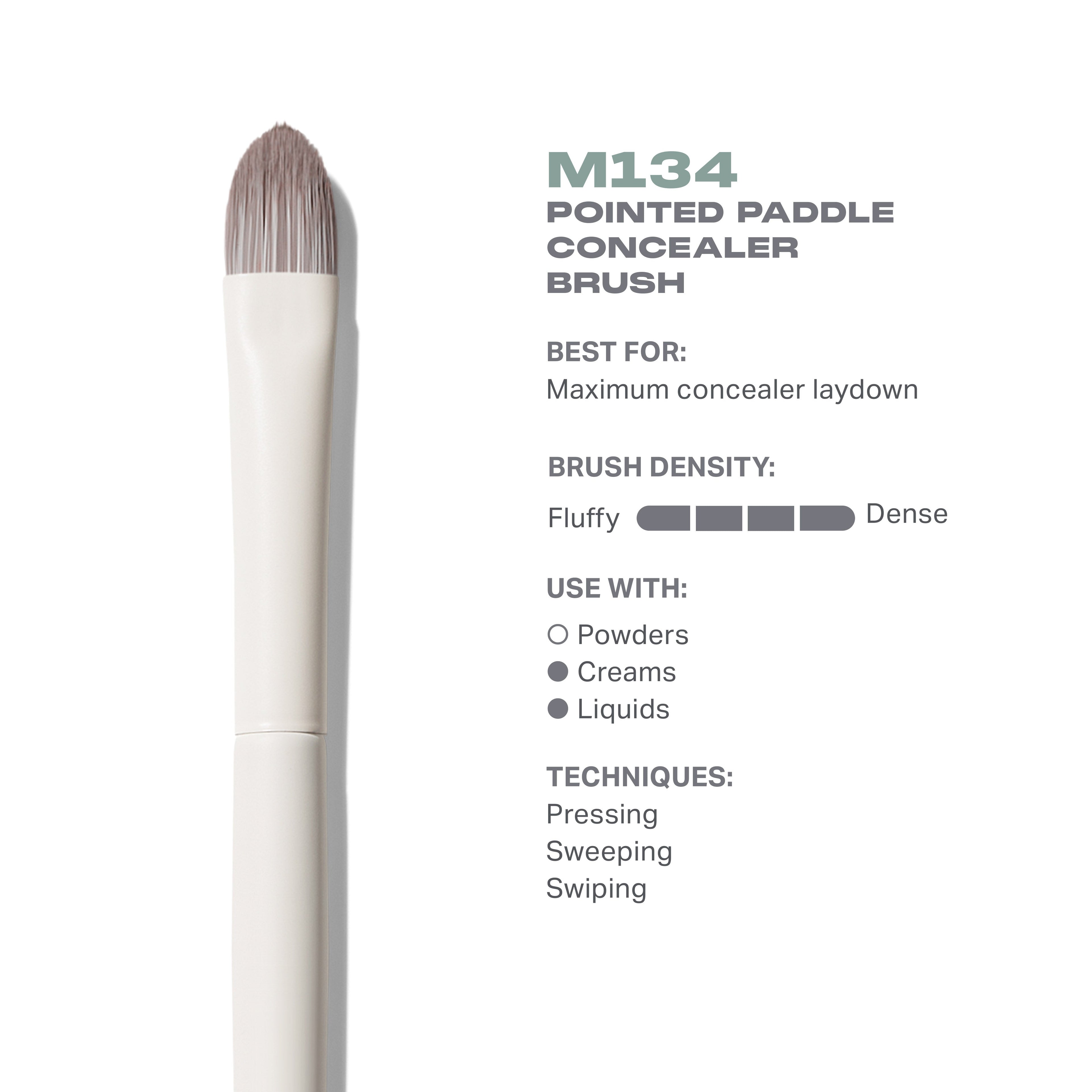 M134
POINTED PADDLE CONCEALER BRUSH

BEST FOR:
Maximum concealer laydown

BRUSH DENSITY:

Fluffy Dense

USE WITH:
Powders
Creams
Liquids

TECHNIQUES:
Pressing
Sweeping
Swiping