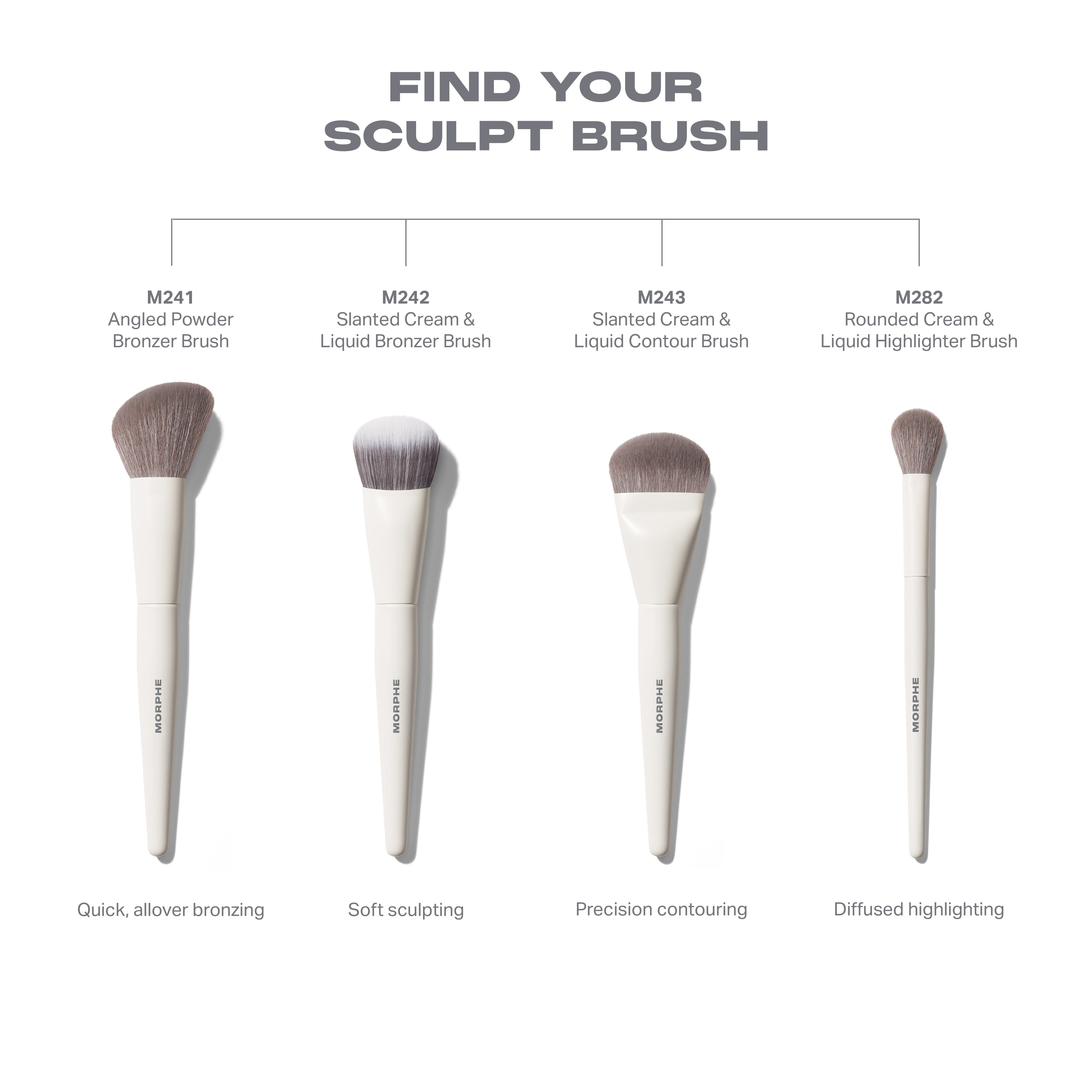 FIND YOUR
SCULPT BRUSH

M241
Angled Powder Bronzer Brush

MORPHE

Quick, allover bronzing

M242
Slanted Cream & Liquid Bronzer Brush

MORPHE

Soft sculpting

M243
Slanted Cream & Liquid Contour Brush

MORPHE

Precision contouring

M282
Rounded Cream & Liquid Highlighter Brush

MORPHE

Diffused highlighting