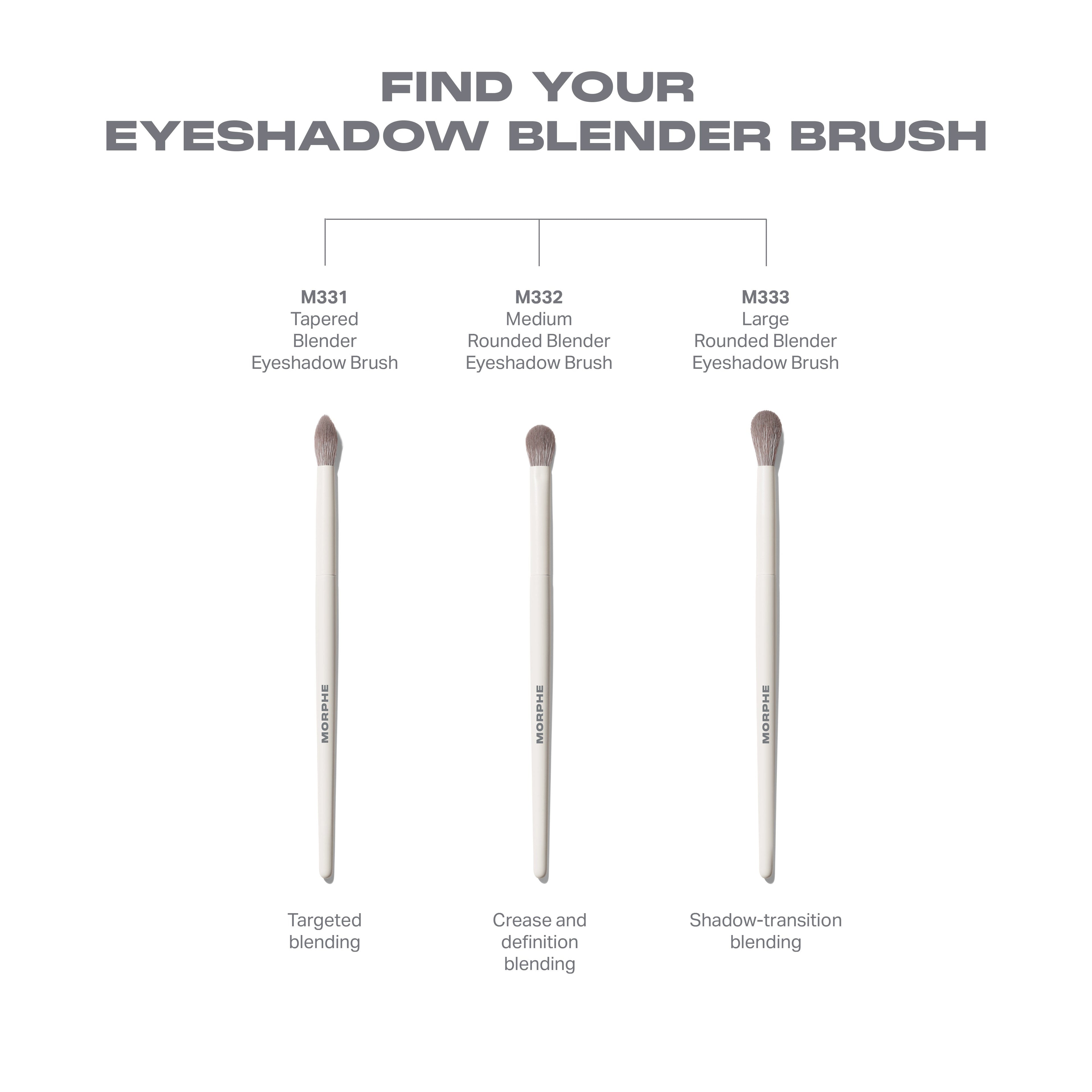 FIND YOUR
EYESHADOW BLENDER BRUSH

M331
Tapered Blender Eyeshadow Brush

MORPHE

Targeted blending

M332
Medium Rounded Blender Eyeshadow Brush

MORPHE

Crease and definition blending

M333
Large Rounded Blender Eyeshadow Brush

MORPHE

Shadow-transition blending